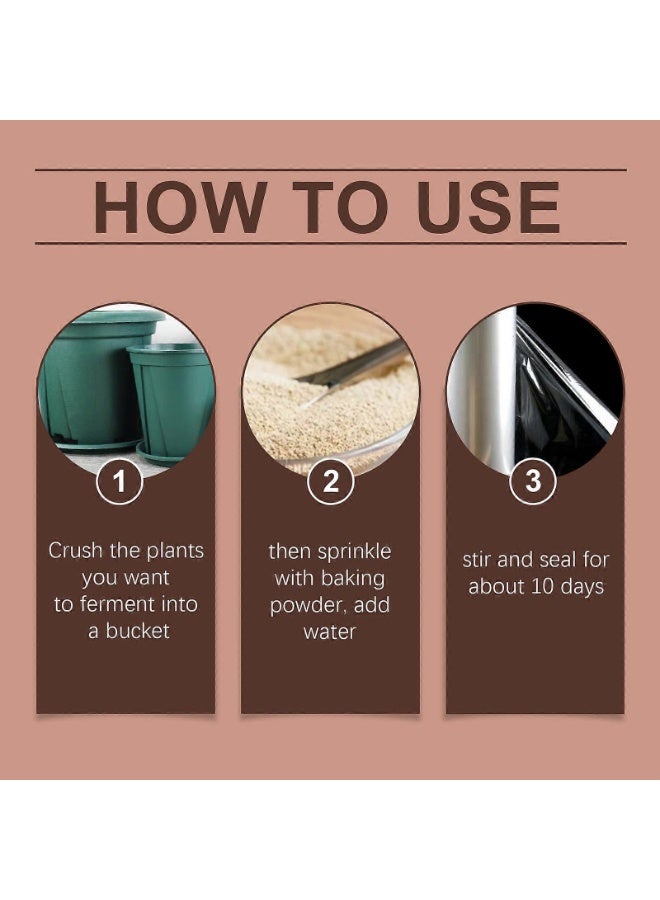 HOW TO USE

1

Crush the plants you want to ferment into a bucket

2

then sprinkle with baking powder, add water

3

stir and seal for about 10 days